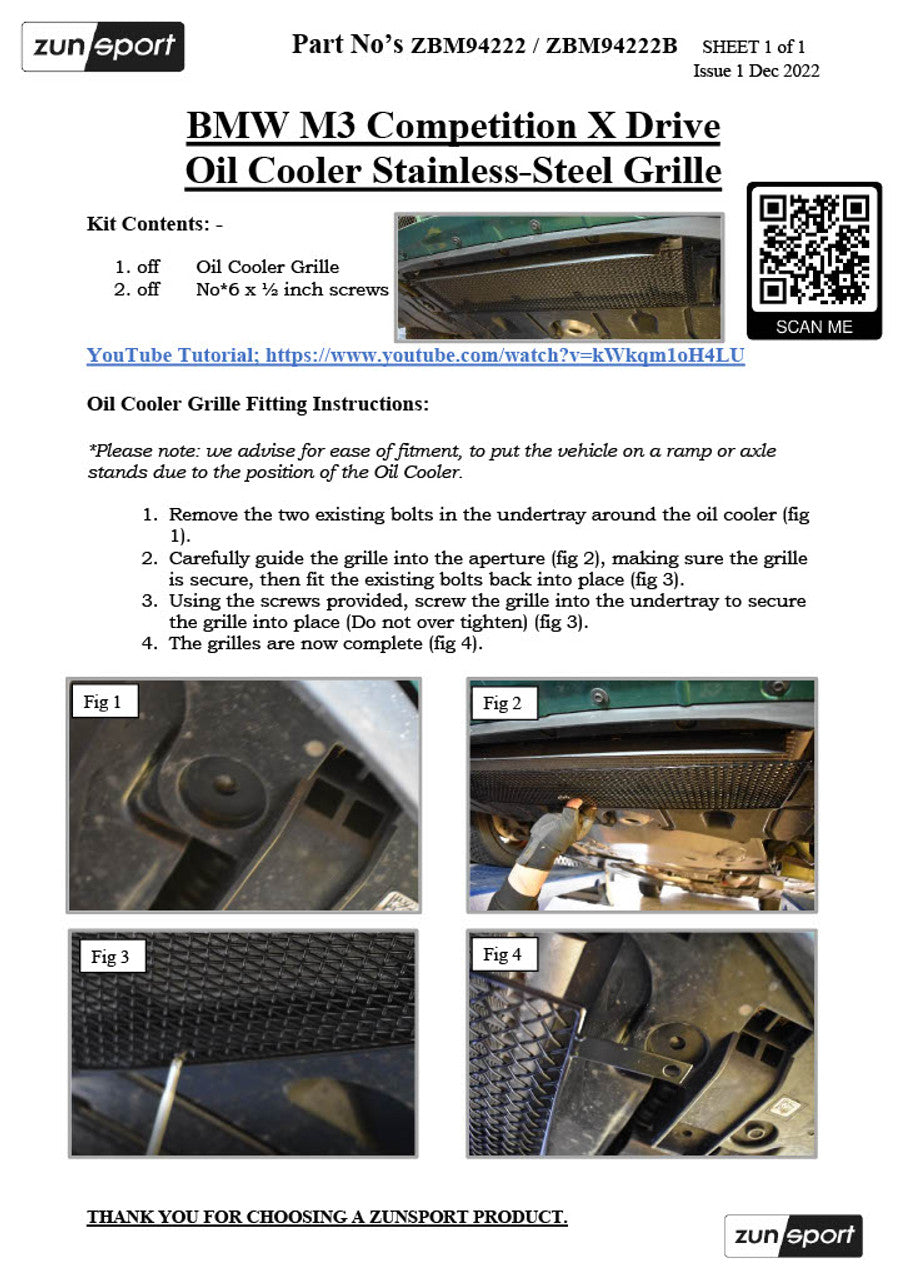 zunsport

Part No's ZBM94222 / ZBM94222B SHEET 1 of 1
Issue 1 Dec 2022

BMW M3 Competition X Drive
Oil Cooler Stainless-Steel Grille

Kit Contents: -

1. off Oil Cooler Grille
2. off No*6 x ½ inch screws

SCAN ME

YouTube Tutorial; https://www.youtube.com/watch?v=kWkqm1oH4LU

Oil Cooler Grille Fitting Instructions:

*Please note: we advise for ease of fitment, to put the vehicle on a ramp or axle stands due to the position of the Oil Cooler.

1. Remove the two existing bolts in the undertray around the oil cooler (fig 1).
2. Carefully guide the grille into the aperture (fig 2), making sure the grille is secure, then fit the existing bolts back into place (fig 3).
3. Using the screws provided, screw the grille into the undertray to secure the grille into place (Do not over tighten) (fig 3).
4. The grilles are now complete (fig 4).

Fig 1

Fig 2

Fig 3

Fig 4

THANK YOU FOR CHOOSING A ZUNSPORT PRODUCT.

zunsport